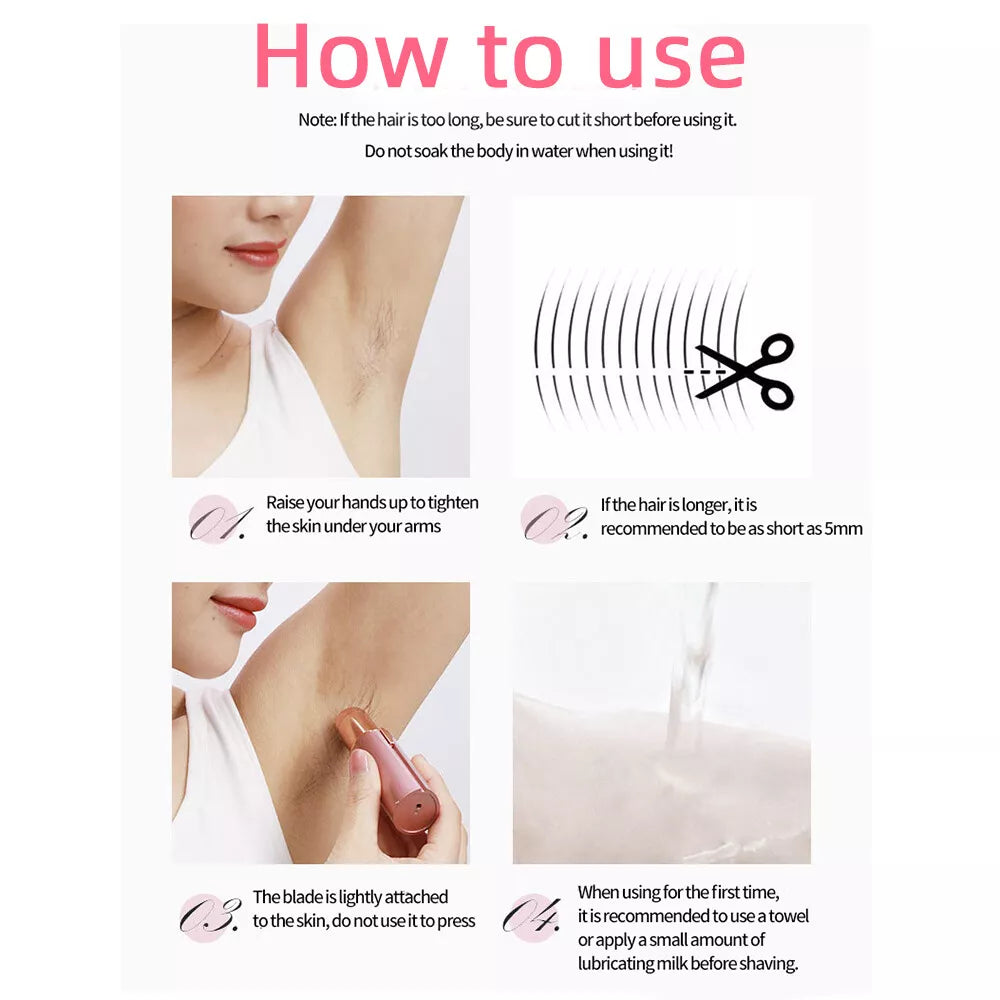 How to use

Note: If the hair is too long, be sure to cut it short before using it.
Do not soak the body in water when using it!

01. Raise your hands up to tighten the skin under your arms

02. If the hair is longer, it is recommended to be as short as 5mm

03. The blade is lightly attached to the skin, do not use it to press

04. When using for the first time, it is recommended to use a towel or apply a small amount of lubricating milk before shaving.